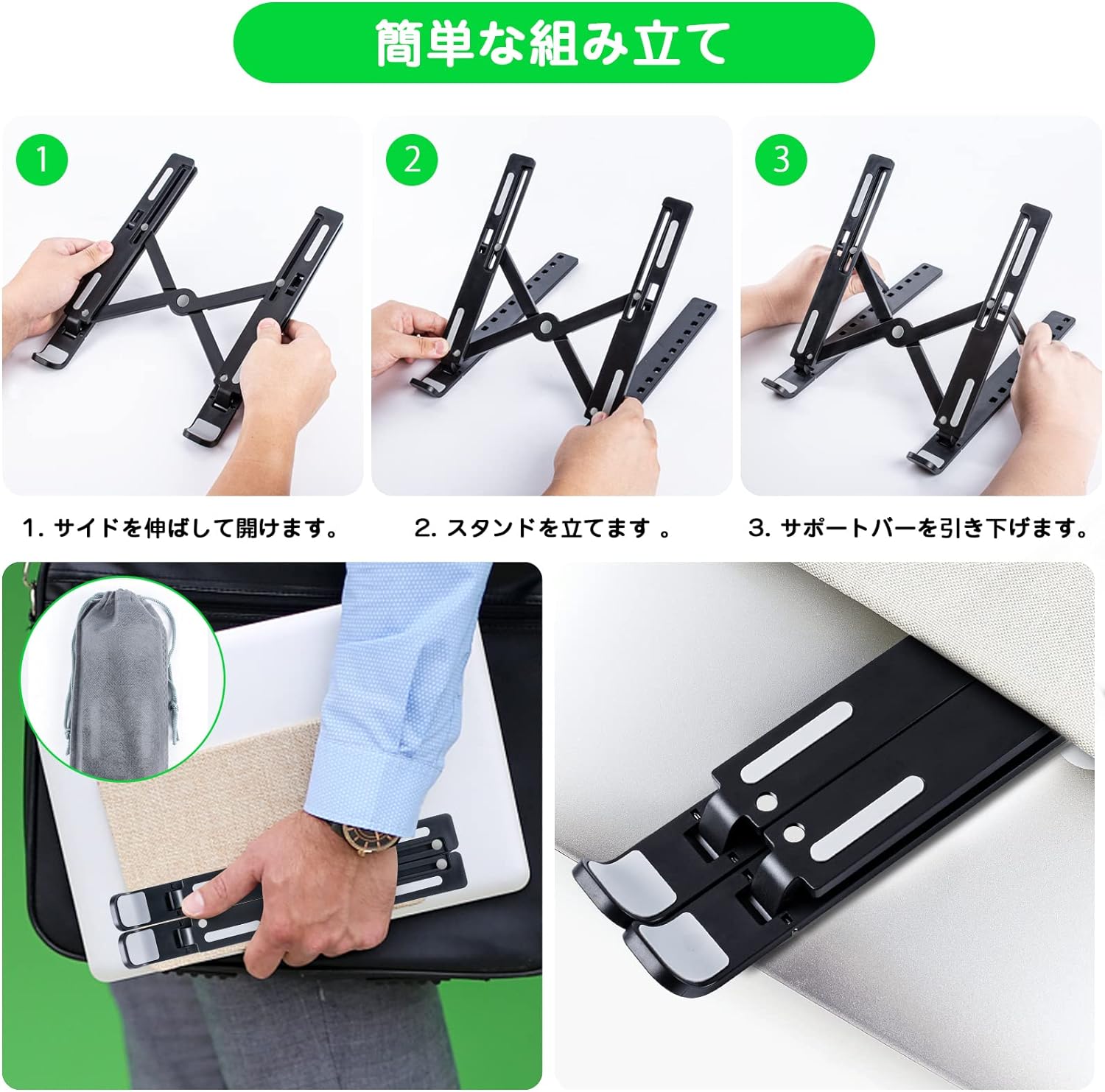 簡単な組み立て

1

2

3

1. サイドを伸ばして開けます。

2. スタンドを立てます 。

3. サポートバーを引き下げます。