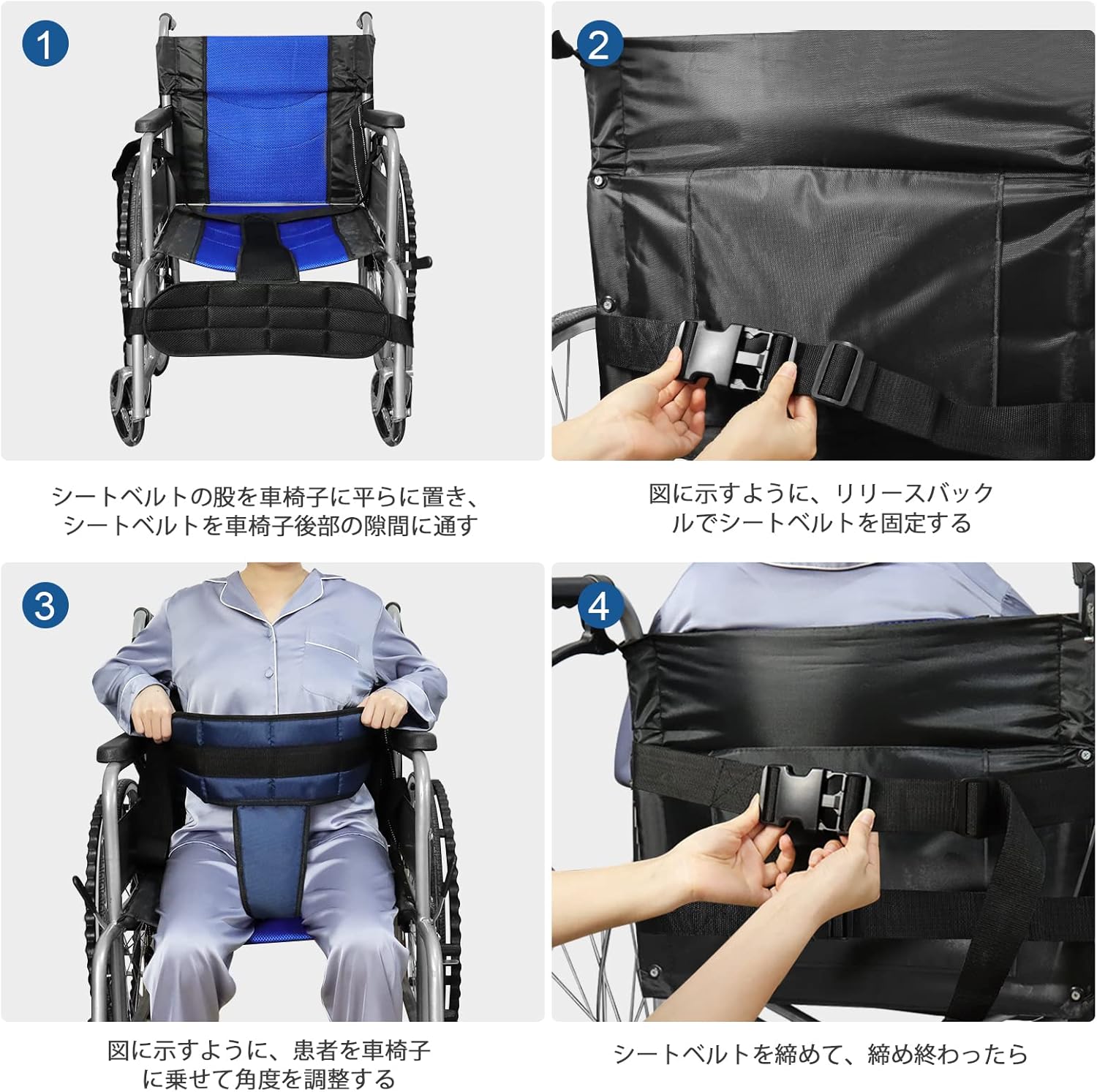 1

シートベルトの股を車椅子に平らに置き、シートベルトを車椅子後部の隙間に通す

2

図に示すように、リリースバックルでシートベルトを固定する

3

図に示すように、患者を車椅子に乗せて角度を調整する

4

シートベルトを締めて、締め終わったら