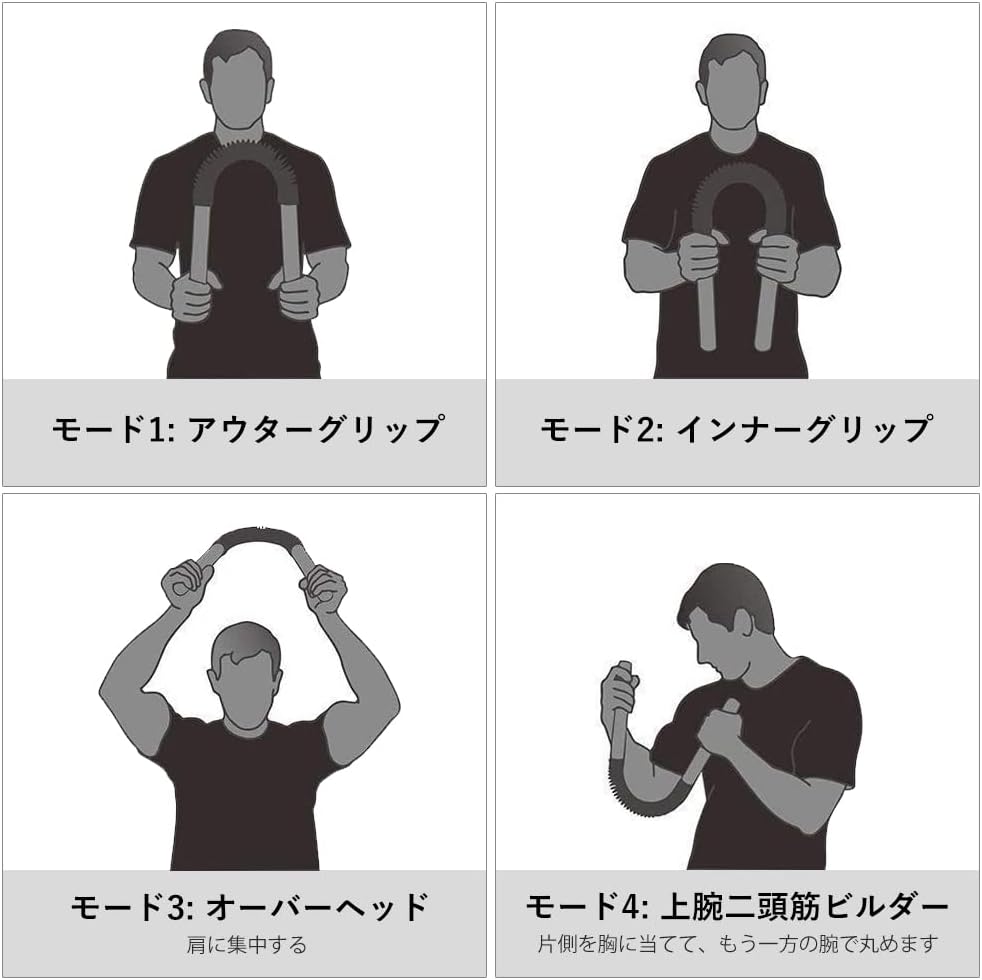 モード1: アウターグリップ

モード2: インナーグリップ

モード3: オーバーヘッド
肩に集中する

モード4: 上腕二頭筋ビルダー
片側を胸に当てて、もう一方の腕で丸めます