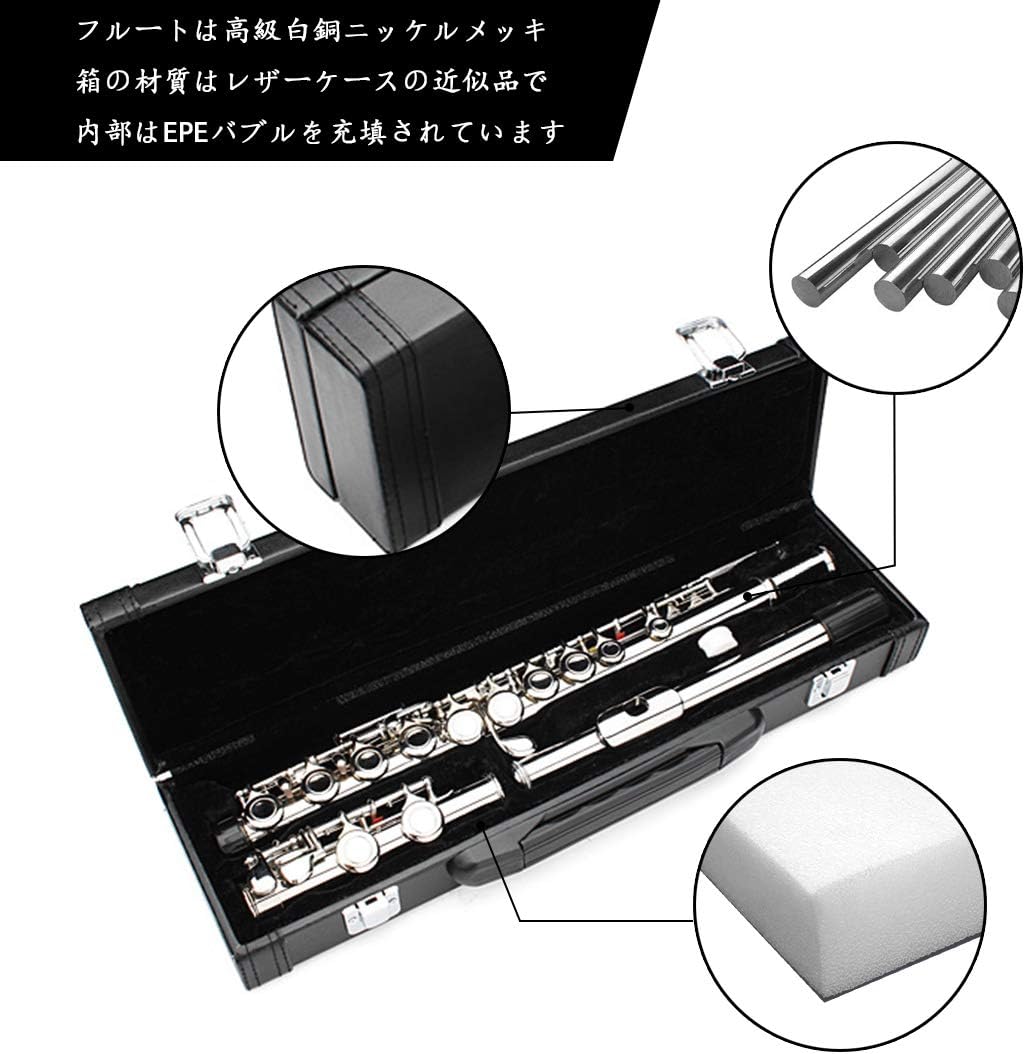 フルートは高級白銅ニッケルメッキ
箱の材質はレザーケースの近似品で
内部はEPEバブルを充填されています