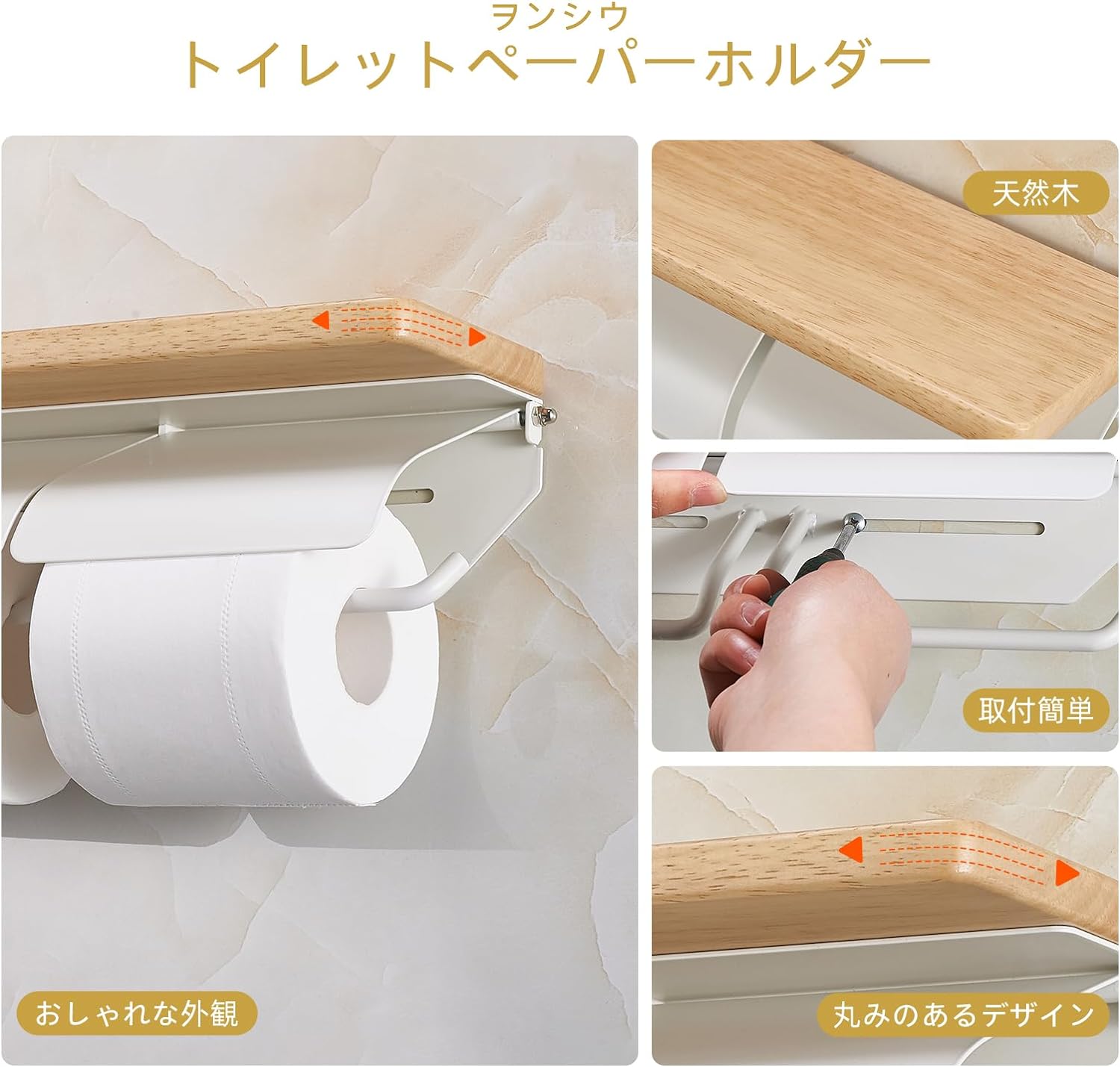 ヲンシウ
トイレットペーパーホルダー

天然木

取付簡単

おしゃれな外観

丸みのあるデザイン