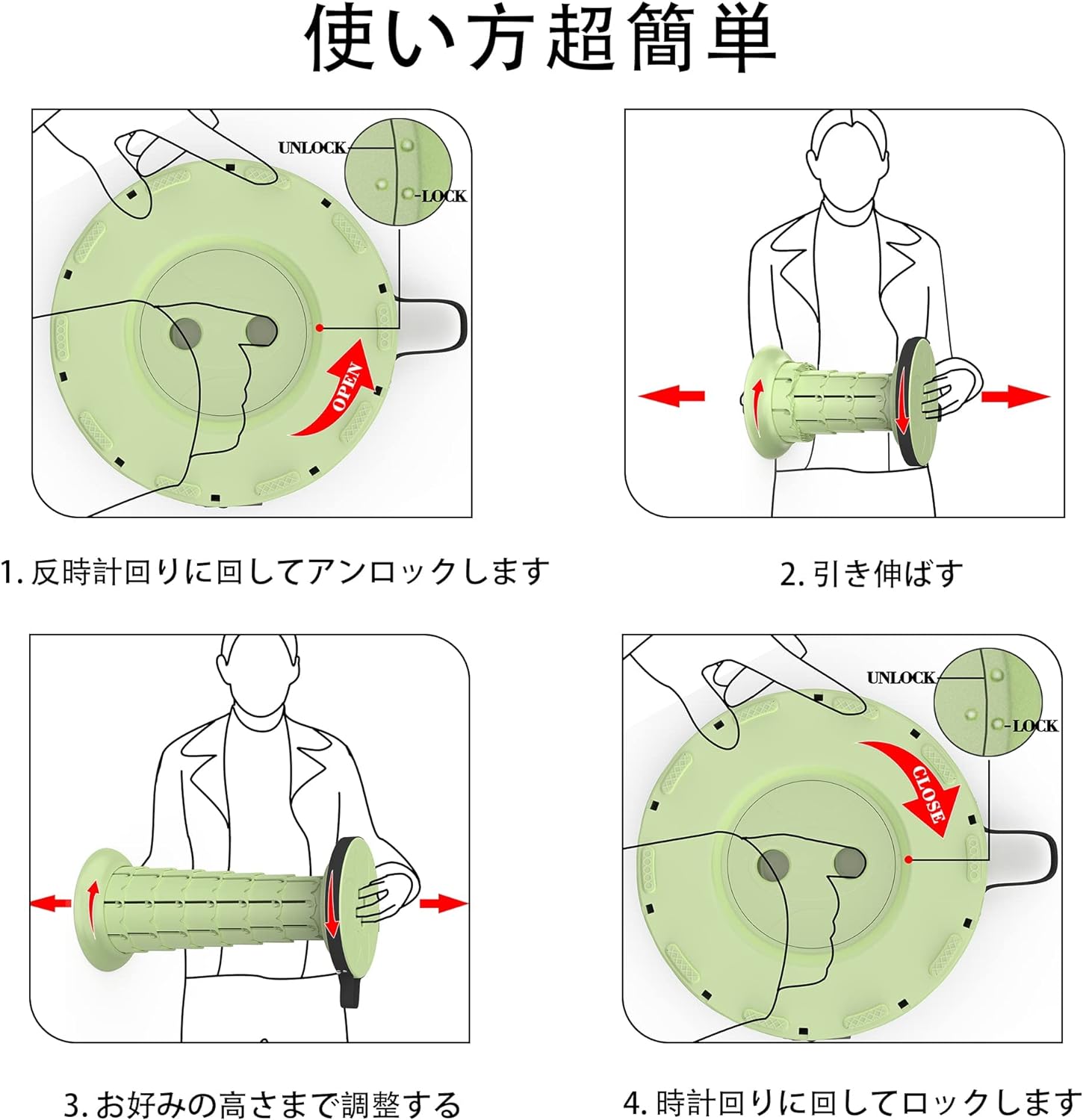 使い方超簡単

UNLOCK
LOCK
OPEN

1. 反時計回りに回してアンロックします

2. 引き伸ばす

3. お好みの高さまで調整する

UNLOCK
LOCK
CLOSE

4. 時計回りに回してロックします