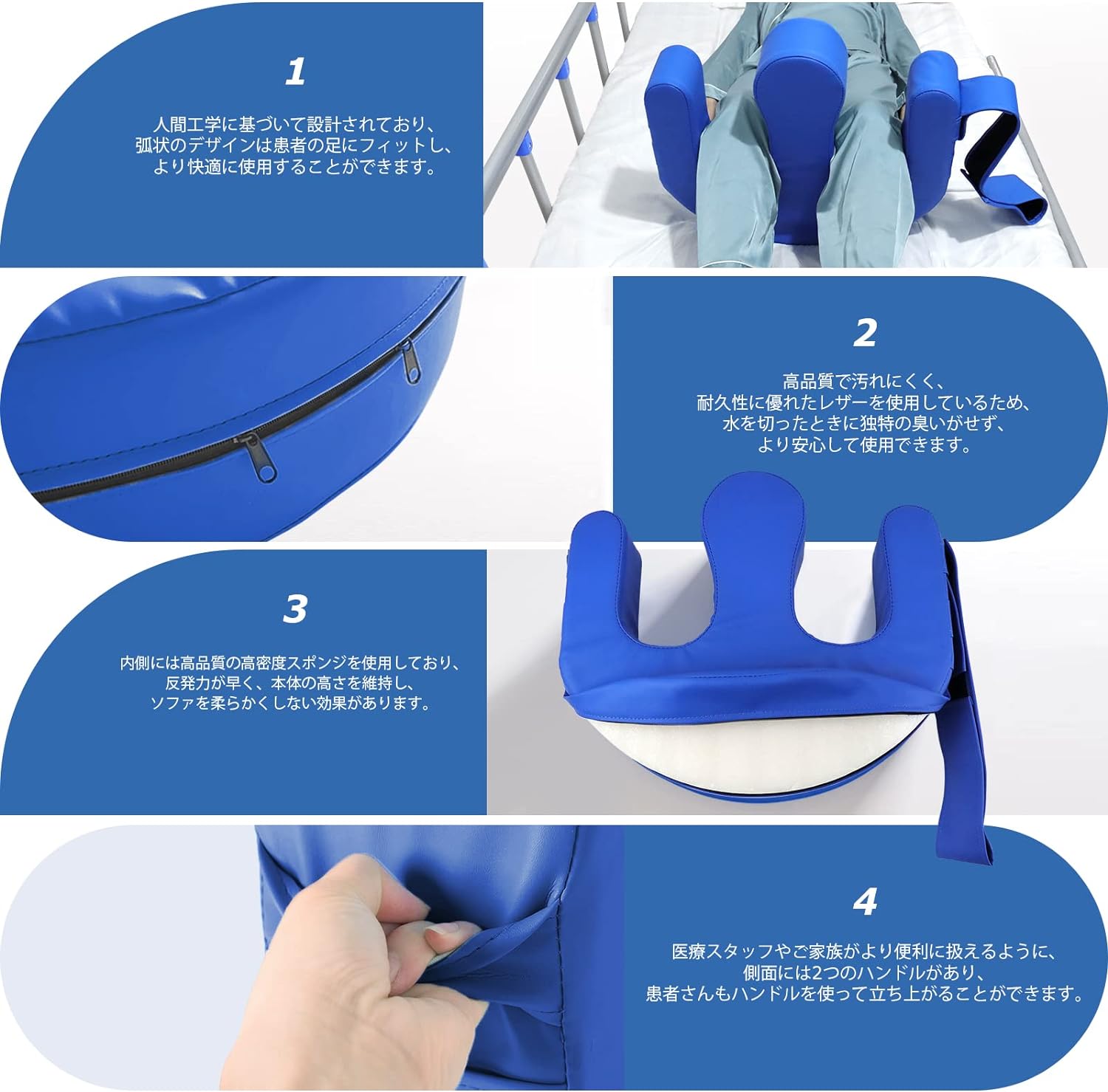 1

人間工学に基づいて設計されており、弧状のデザインは患者の足にフィットし、より快適に使用することができます。

2

高品質で汚れにくく、耐久性に優れたレザーを使用しているため、水を切ったときに独特の臭いがせず、より安心して使用できます。

3

内側には高品質の高密度スポンジを使用しており、反発力が早く、本体の高さを維持し、ソファを柔らかくしない効果があります。

4

医療スタッフやご家族がより便利に扱えるように、側面には2つのハンドルがあり、患者さんもハンドルを使って立ち上がることができます。