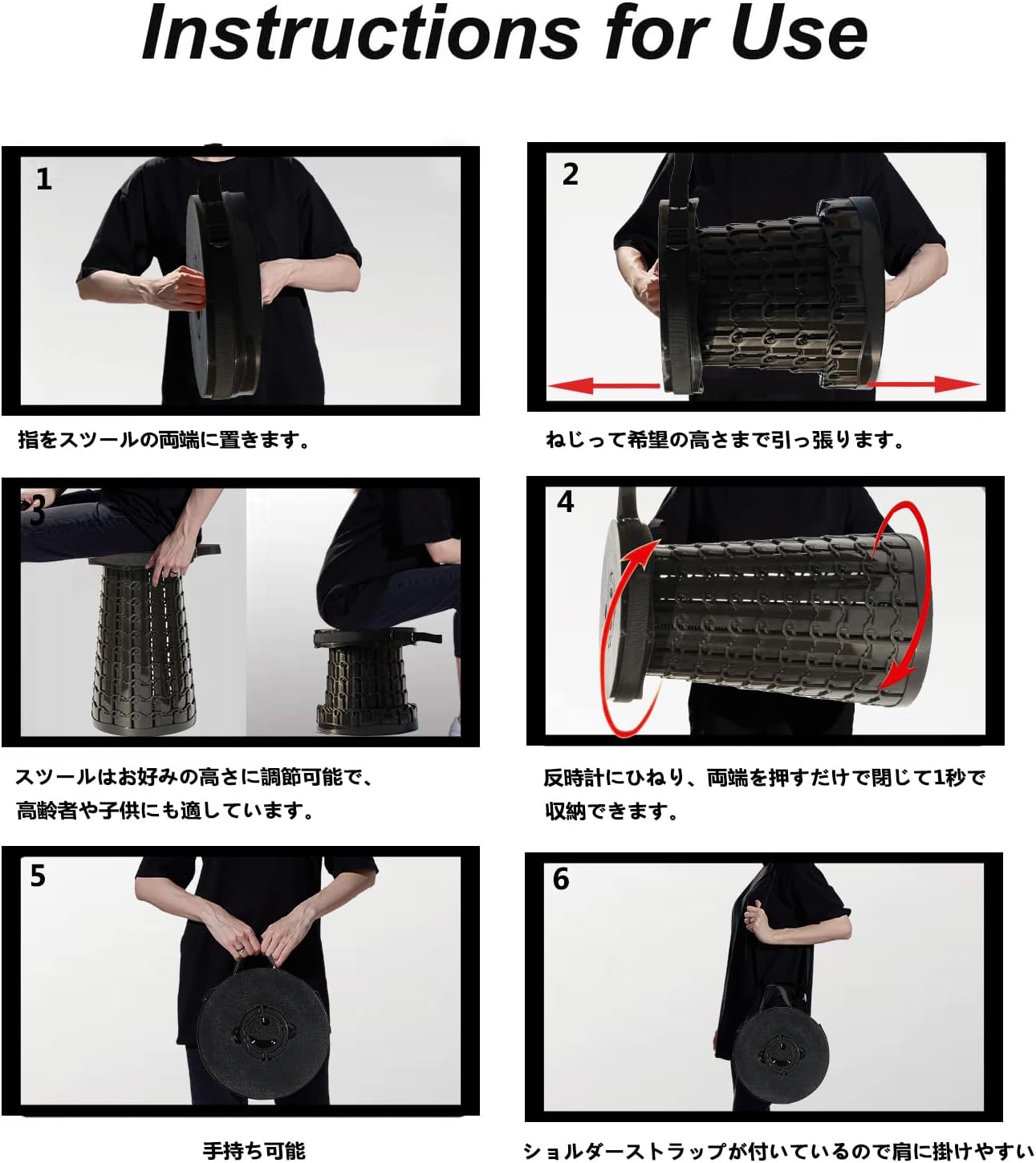 Instructions for Use

1

指をスツールの両端に置きます。

2

ねじって希望の高さまで引っ張ります。

3

スツールはお好みの高さに調節可能で、高齢者や子供にも適しています。

4

反時計にひねり、両端を押すだけで閉じて1秒で収納できます。

5

手持ち可能

6

ショルダーストラップが付いているので肩に掛けやすい