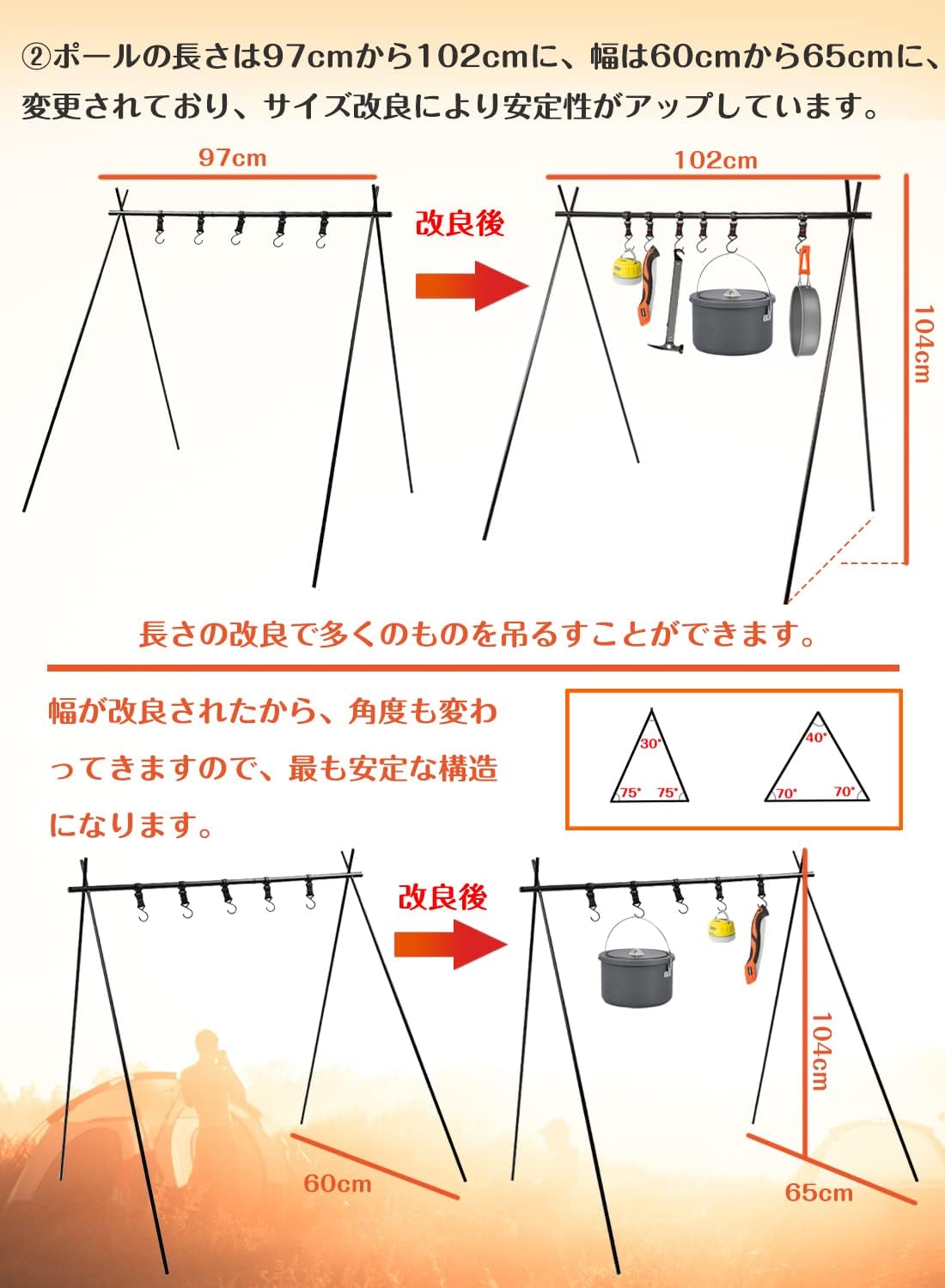 ②ポールの長さは97cmから102cmに、幅は60cmから65cmに、変更されており、サイズ改良により安定性がアップしています。

97cm

改良後

102cm

104cm

長さの改良で多くのものを吊るすことができます。

幅が改良されたから、角度も変わってきますので、最も安定な構造になります。

30°
75° 75°

40°
70° 70°

改良後

104cm

60cm

65cm