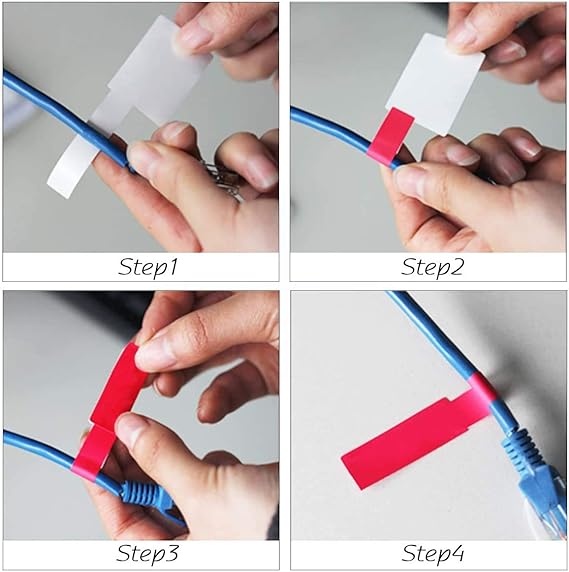 Step1

Step2

Step3

Step4