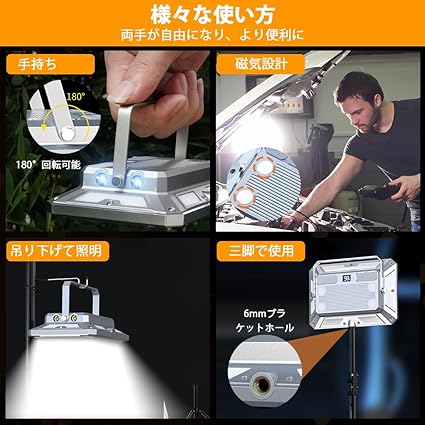 様々な使い方
両手が自由になり、より便利に

手持ち

180°

180° 回転可能

磁気設計

吊り下げて照明

三脚で使用

6mmブラケットホール