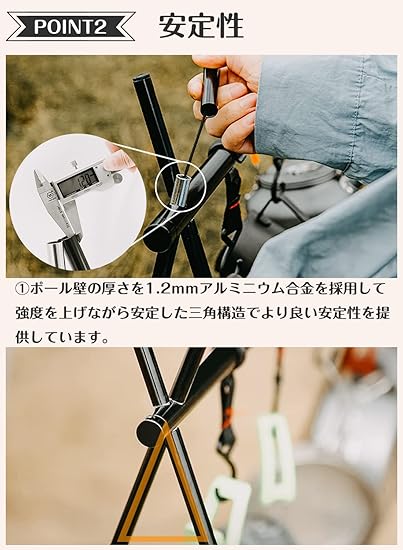 POINT2 安定性

1.20

①ポール壁の厚さを1.2mmアルミニウム合金を採用して強度を上げながら安定した三角構造でより良い安定性を提供しています。