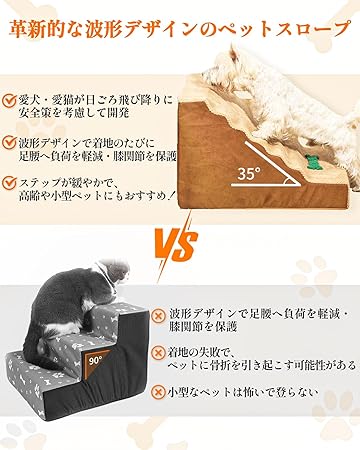 革新的な波形デザインのペットスロープ

愛犬・愛猫が日ごろ飛び降りに安全策を考慮して開発

波形デザインで着地のたびに足腰へ負荷を軽減・膝関節を保護

ステップが緩やかで、高齢や小型ペットにもおすすめ！

35°

VS

90°

波形デザインで足腰へ負荷を軽減・膝関節を保護

着地の失敗で、ペットに骨折を引き起こす可能性がある

小型なペットは怖いで登らない