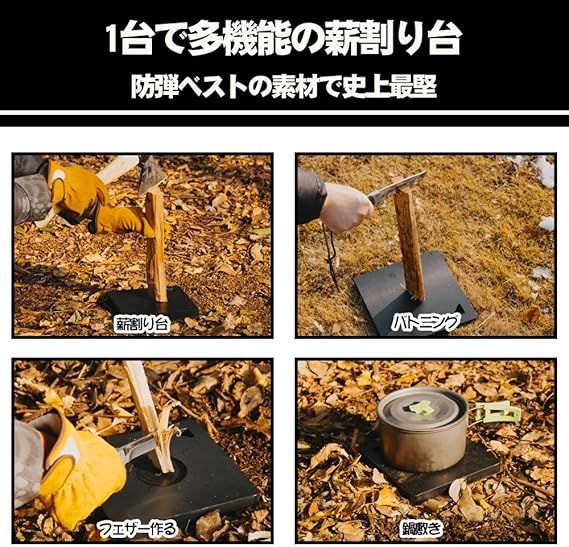 1台で多機能の薪割り台
防弾ベストの素材で史上最堅

薪割り台

バトニング

フェザー作る

鍋敷き